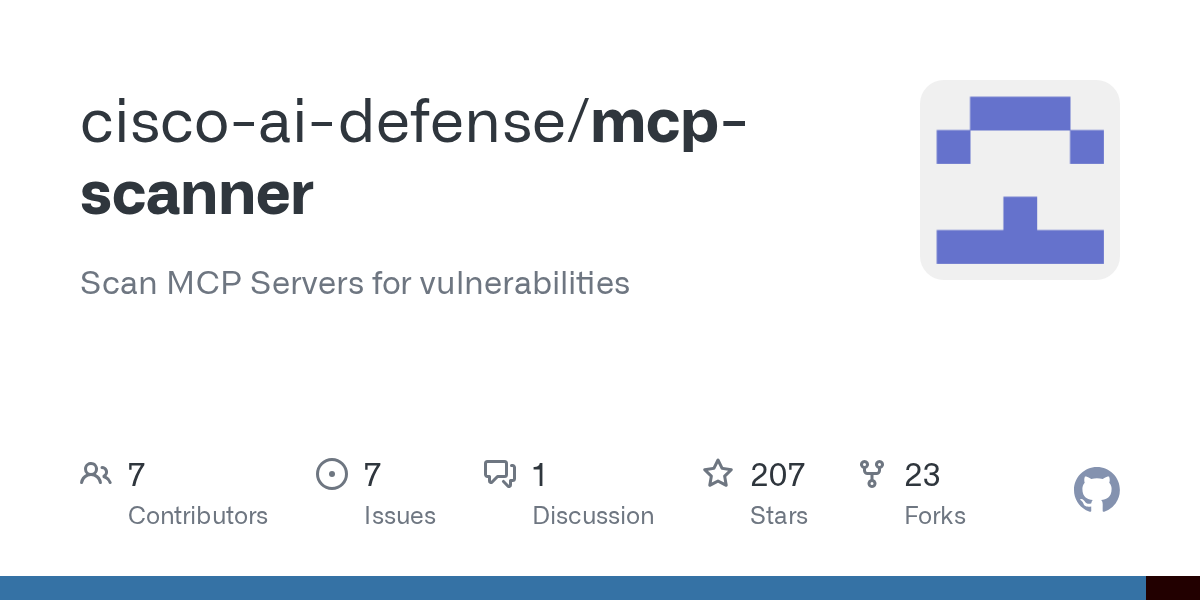 cisco-ai-defense/mcp-scanner

Scan MCP Servers for vulnerabilities

7
Contributors

7
Issues

1
Discussion

207
Stars

23
Forks